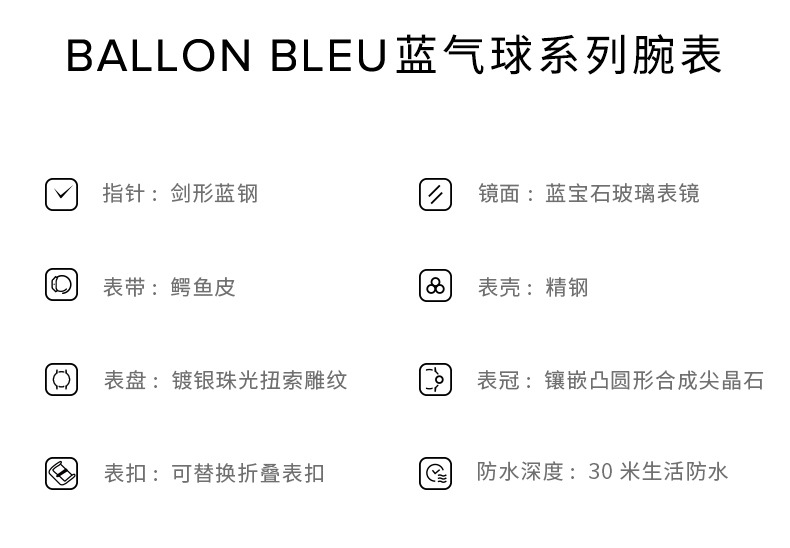 BALLON BLEU蓝气球系列腕表

指针：剑形蓝钢

表带：鳄鱼皮

表盘：镀银珠光扭索雕纹

表扣：可替换折叠表扣

镜面：蓝宝石玻璃表镜

表壳：精钢

表冠：镶嵌凸圆形合成尖晶石

防水深度：30米生活防水